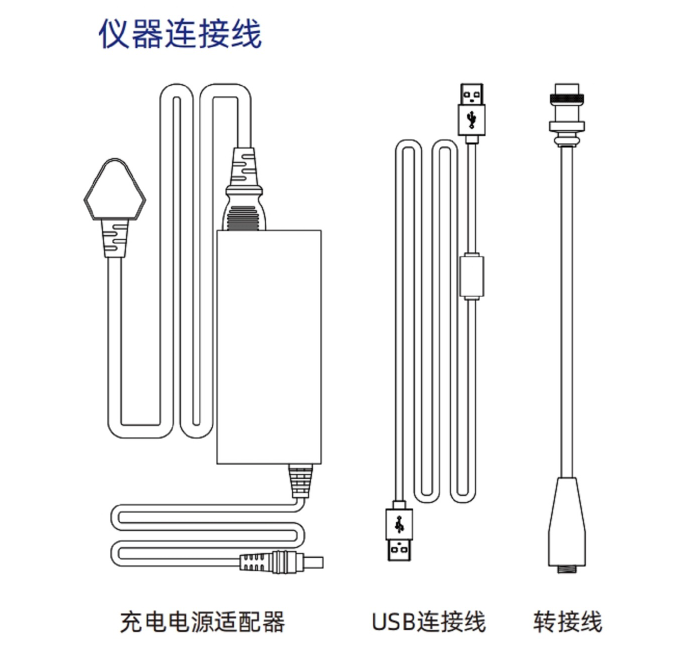 仪器连接线

充电电源适配器

USB连接线

转接线